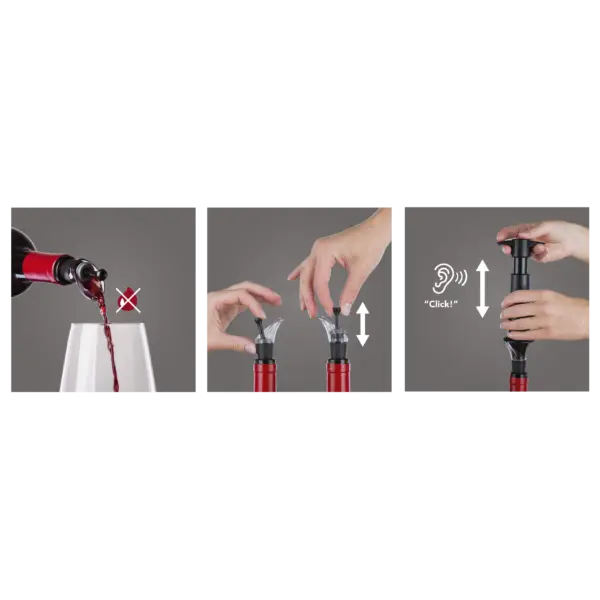 "Click!"